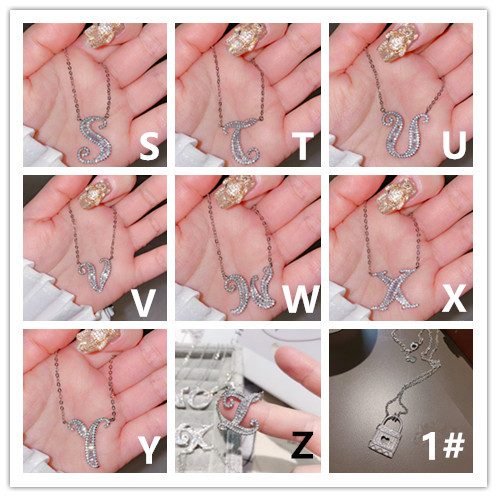 S

T

U

V

W

X

Y

Z

1#